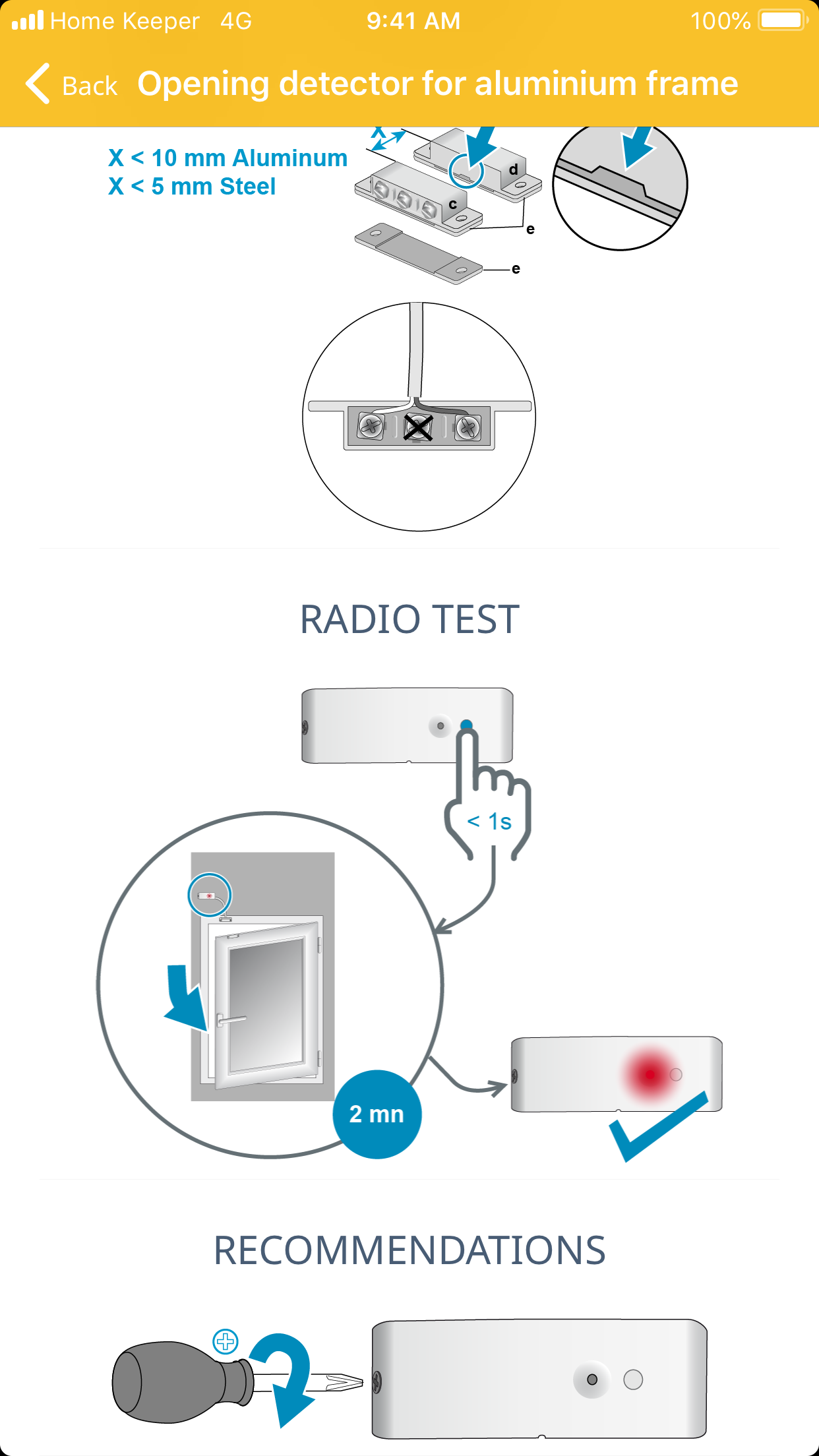 Home Keeper 4G 9:41 AM 100%

Back Opening detector for aluminium frame

X < 10 mm Aluminum
X < 5 mm Steel

X
d
c
e
e

RADIO TEST

< 1s

2 mn

RECOMMENDATIONS